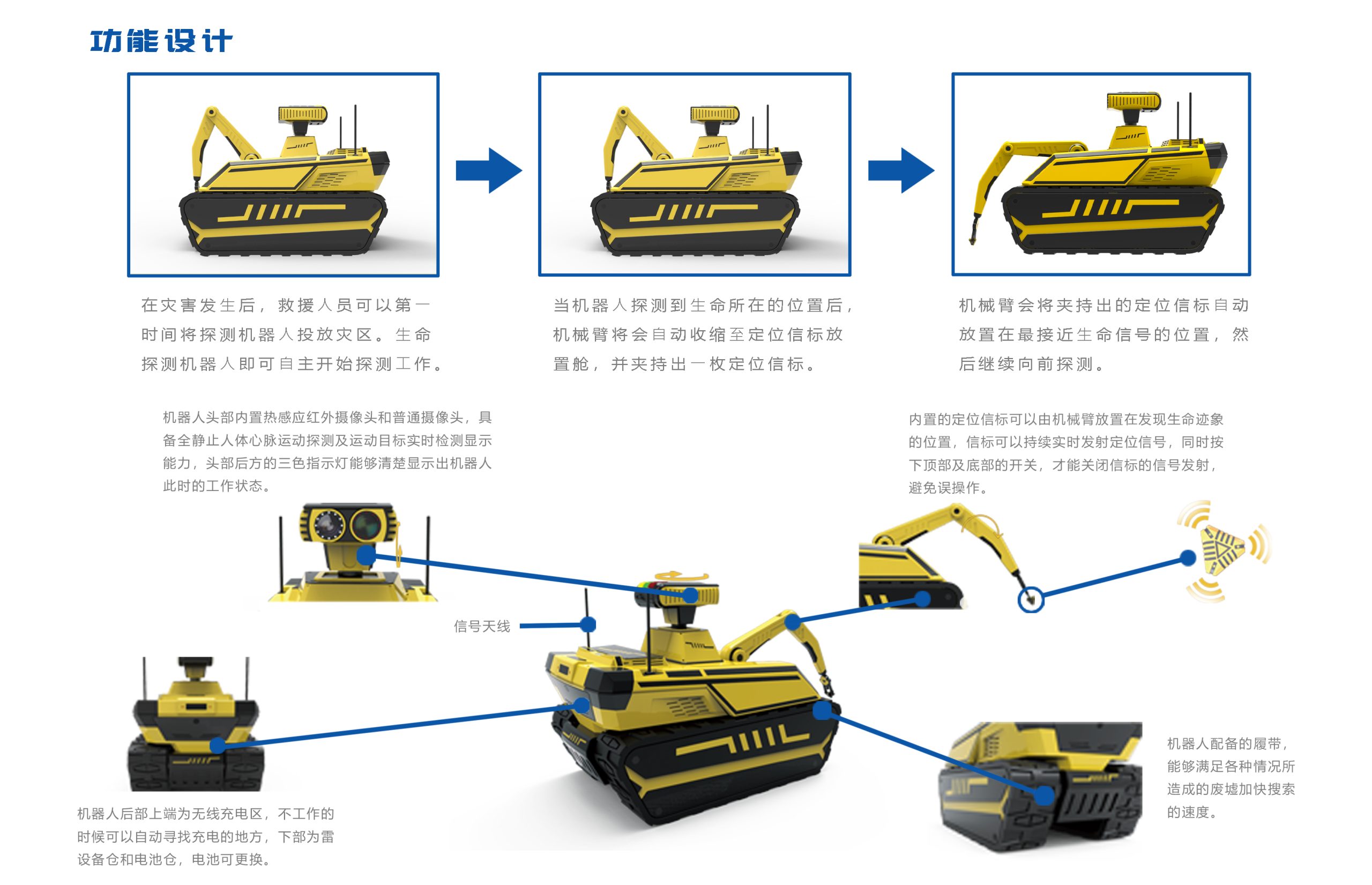 功能设计

在灾害发生后，救援人员可以第一时间将探测机器人投放灾区。生命探测机器人即可自主开始探测工作。

当机器人探测到生命所在的位置后，机械臂将会自动收缩至定位信标放置舱，并夹持出一枚定位信标。

机械臂会将夹持出的定位信标自动放置在最接近生命信号的位置，然后继续向前探测。

机器人头部内置热感应红外摄像头和普通摄像头，具备全静止人体心脉运动探测及运动目标实时检测显示能力，头部后方的三色指示灯能够清楚显示出机器人此时的工作状态。

内置的定位信标可以由机械臂放置在发现生命迹象的位置，信标可以持续实时发射定位信号，同时按下顶部及底部的开关，才能关闭信标的信号发射，避免误操作。

信号天线

机器人后部上端为无线充电区，不工作的时候可以自动寻找充电的地方，下部为雷设备仓和电池仓，电池可更换。

机器人配备的履带，能够满足各种情况所造成的废墟加快搜索的速度。